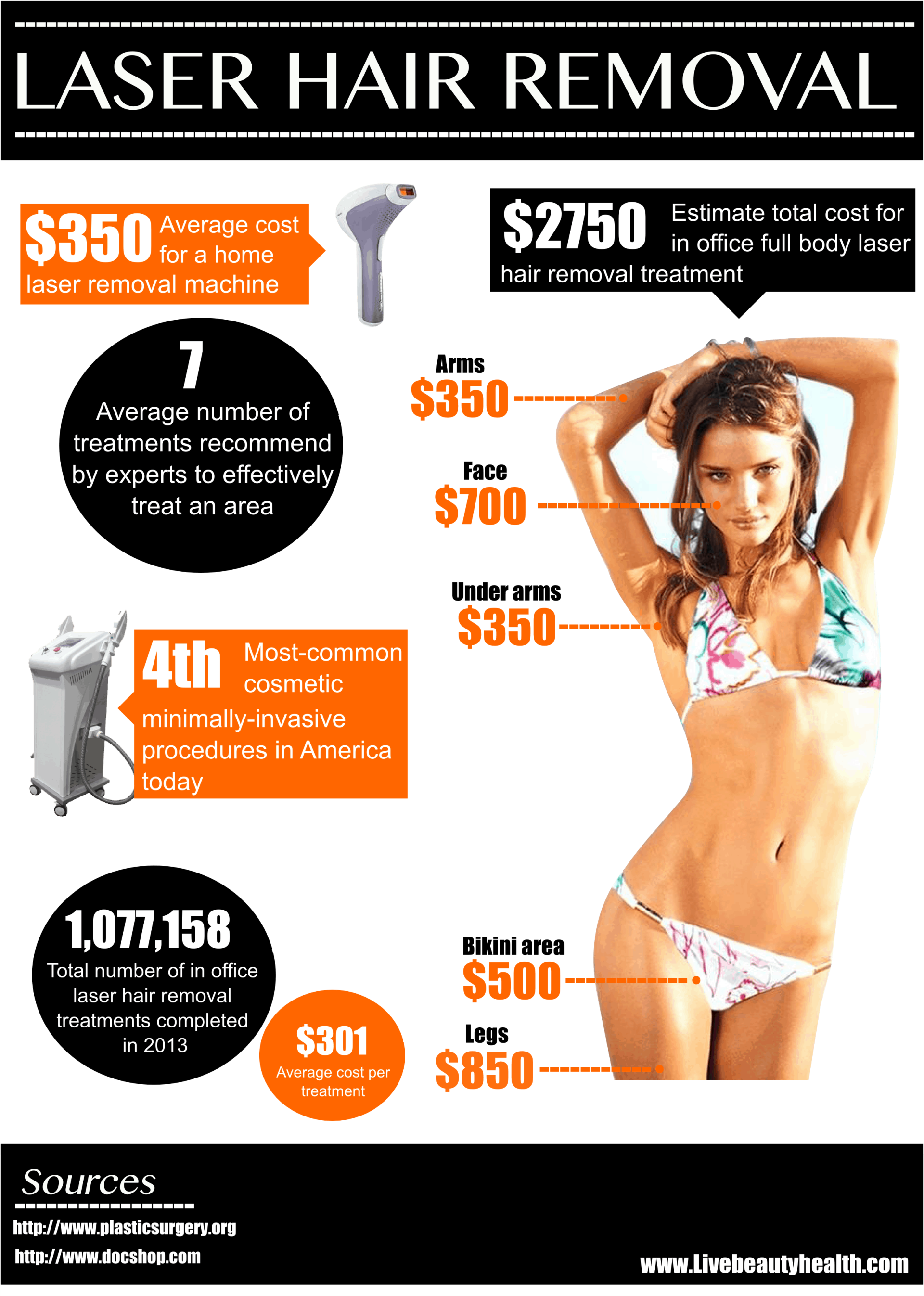 LASER HAIR REMOVAL

\$350 Average cost for a home laser removal machine

\$2750 Estimate total cost for in office full body laser hair removal treatment

7
Average number of treatments recommend by experts to effectively treat an area

Arms
\$350

Face
\$700

Under arms
\$350

4th Most-common cosmetic minimally-invasive procedures in America today

1,077,158
Total number of in office laser hair removal treatments completed in 2013

\$301
Average cost per treatment

Bikini area
\$500

Legs
\$850

Sources
http://www.plasticsurgery.org
http://www.docshop.com

www.Livebeautyhealth.com